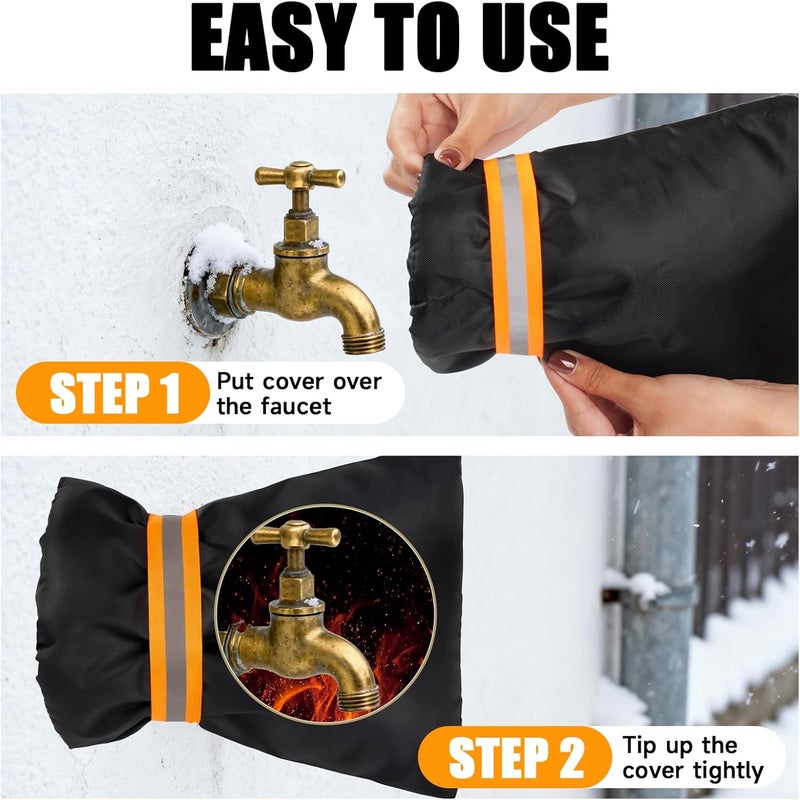 EASY TO USE

STEP 1 Put cover over the faucet

STEP 2 Tip up the cover tightly